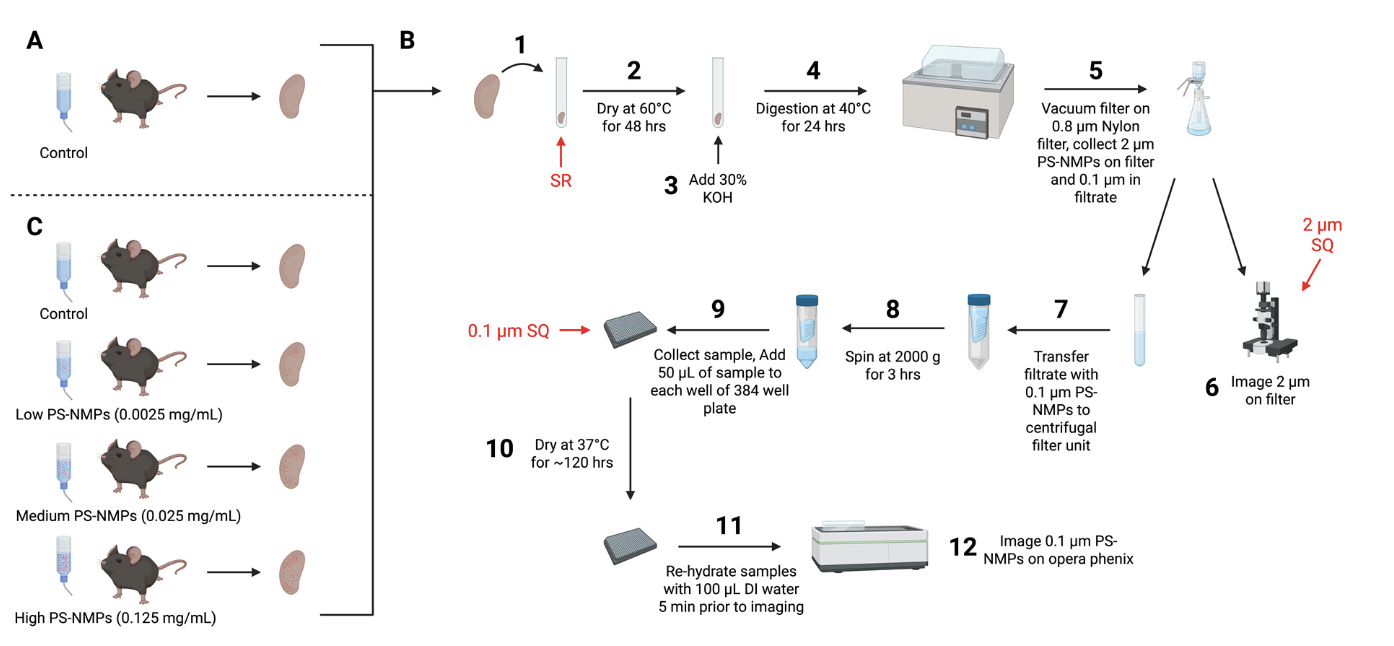 A

Control

C

Control

Low PS-NMPs (0.0025 mg/mL)

Medium PS-NMPs (0.025 mg/mL)

High PS-NMPs (0.125 mg/mL)

B

1

SR

2
Dry at 60°C for 48 hrs

3 Add 30% KOH

4
Digestion at 40°C for 24 hrs

5
Vacuum filter on 0.8 μm Nylon filter, collect 2 μm PS-NMPs on filter and 0.1 μm in filtrate

2 μm SQ

6 Image 2 μm on filter

7
Transfer filtrate with 0.1 μm PS-NMPs to centrifugal filter unit

8
Spin at 2000 g for 3 hrs

9
Collect sample, Add 50 μL of sample to each well of 384 well plate

0.1 μm SQ

10 Dry at 37°C for ~120 hrs

11
Re-hydrate samples with 100 μL DI water 5 min prior to imaging

12 Image 0.1 μm PS-NMPs on opera phenix